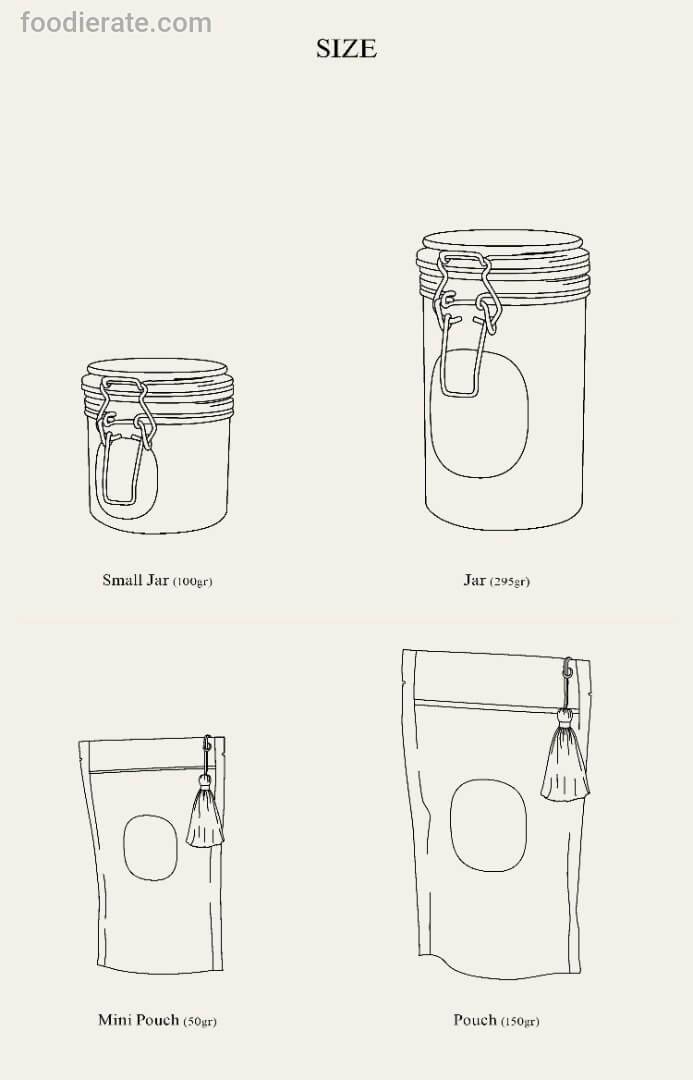 foodierate.com

SIZE

Small Jar (100gr)

Jar (295gr)

Mini Pouch (50gr)

Pouch (150gr)